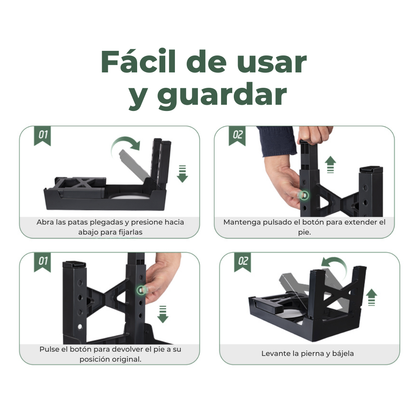 Fácil de usar y guardar

01

Abra las patas plegadas y presione hacia abajo para fijarlas

02

Mantenga pulsado el botón para extender el pie.

01

Pulse el botón para devolver el pie a su posición original.

02

Levante la pierna y bájela