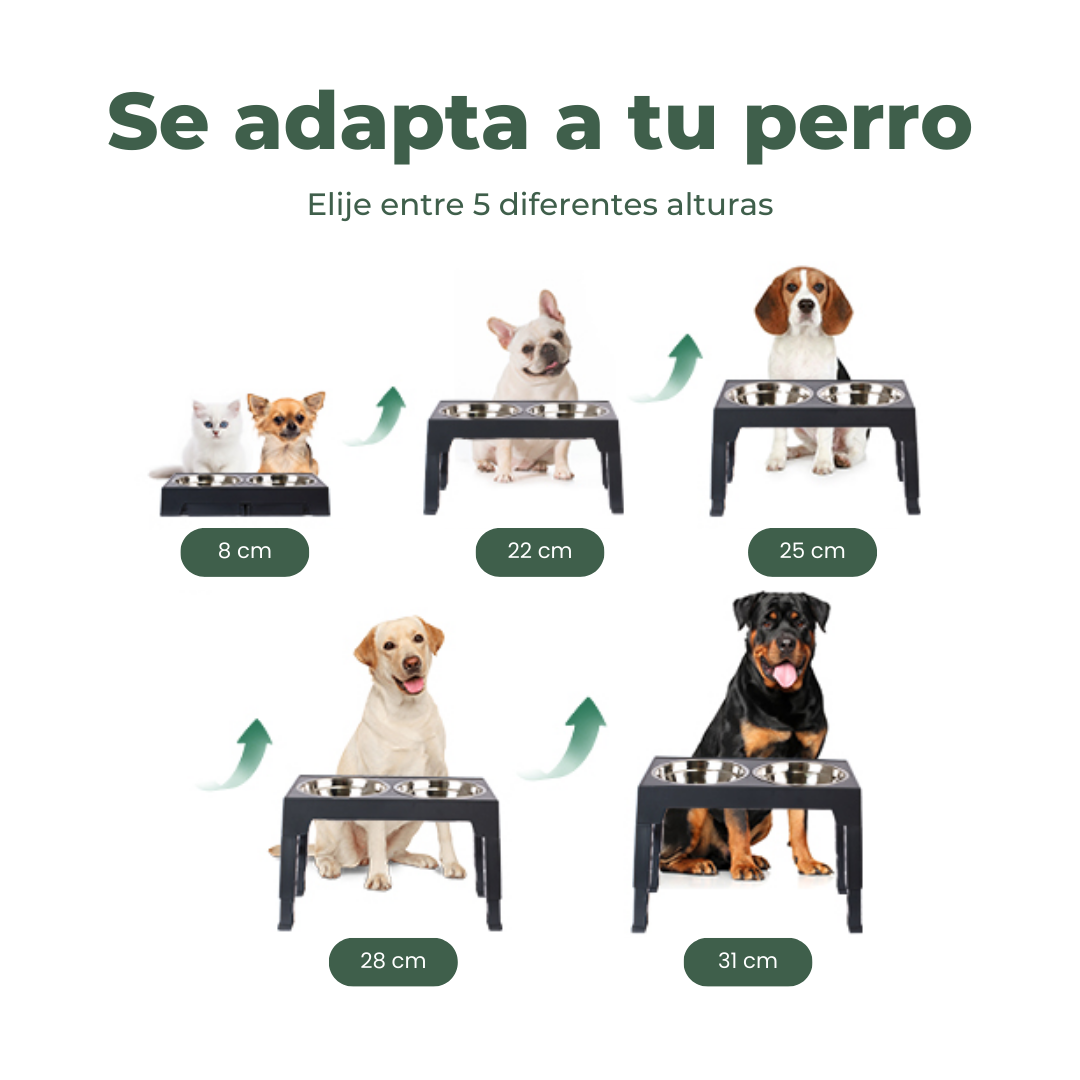 Se adapta a tu perro

Elije entre 5 diferentes alturas

8 cm

22 cm

25 cm

28 cm

31 cm