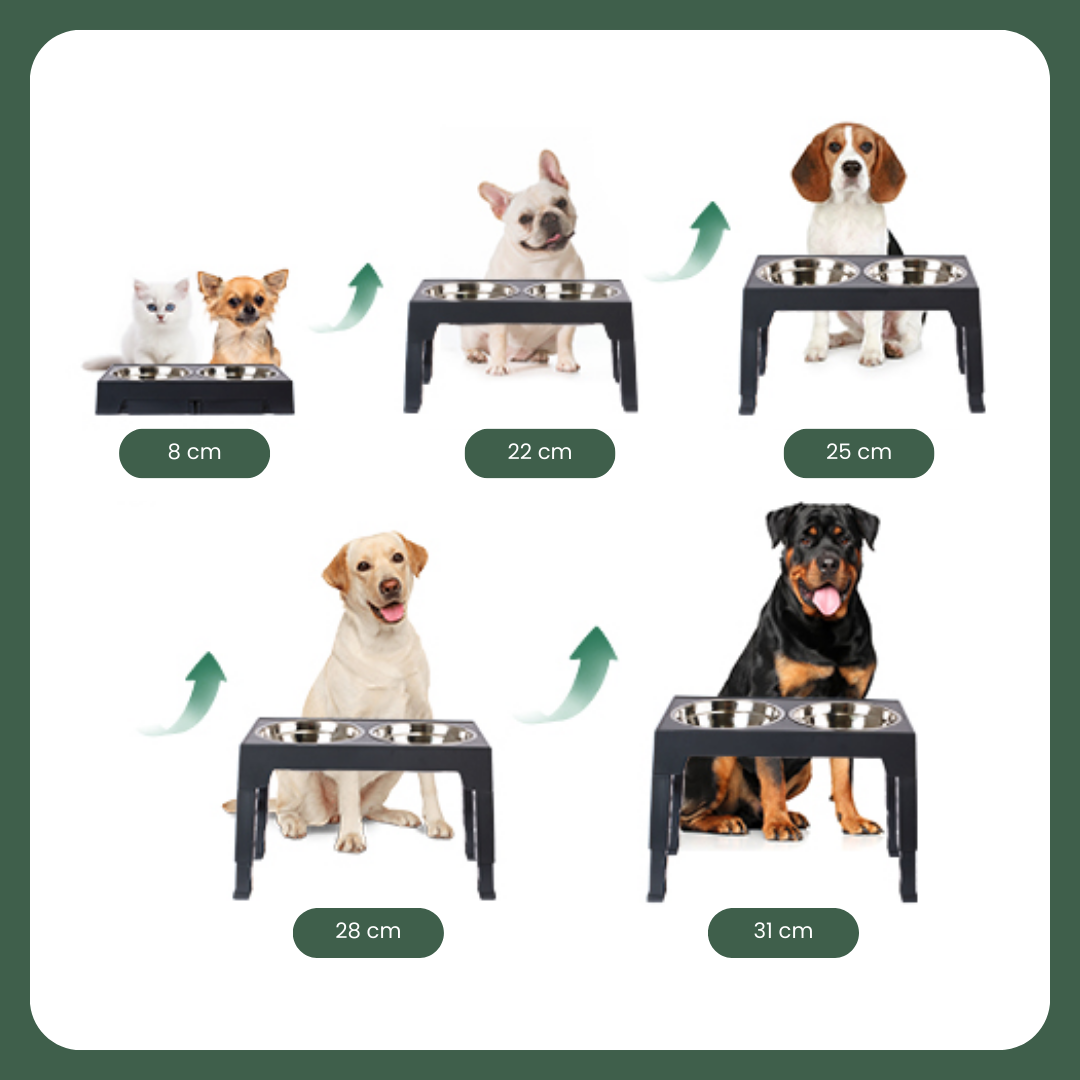 8 cm

22 cm

25 cm

28 cm

31 cm