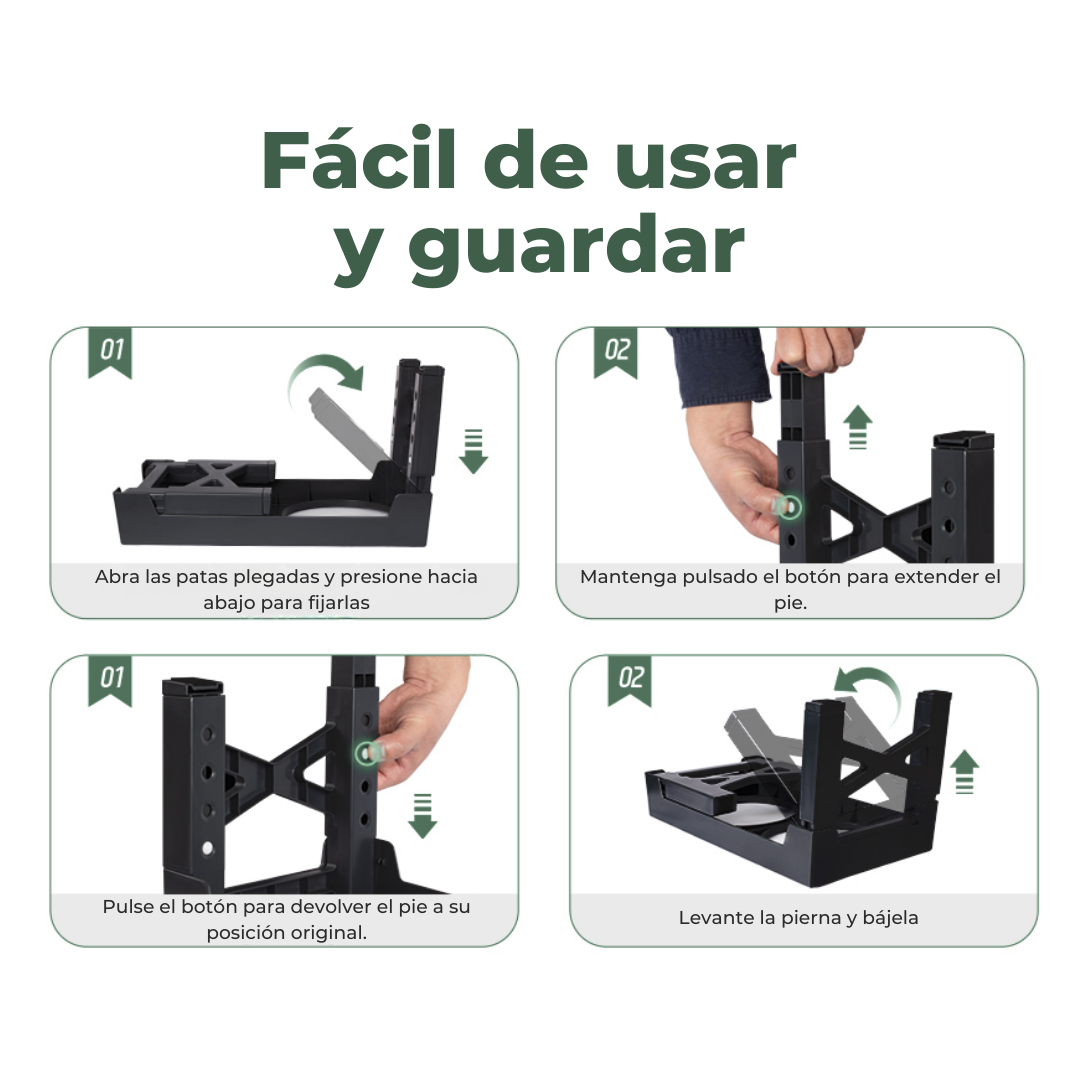 Fácil de usar y guardar

01

Abra las patas plegadas y presione hacia abajo para fijarlas

02

Mantenga pulsado el botón para extender el pie.

01

Pulse el botón para devolver el pie a su posición original.

02

Levante la pierna y bájela